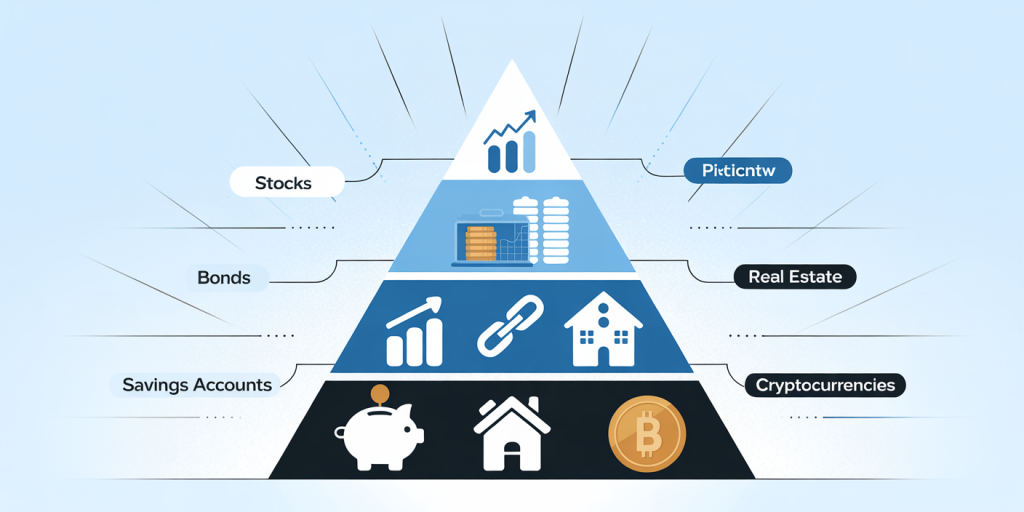 Stocks

Bonds

Savings Accounts

Pirticntw

Real Estate

Cryptocurrencies