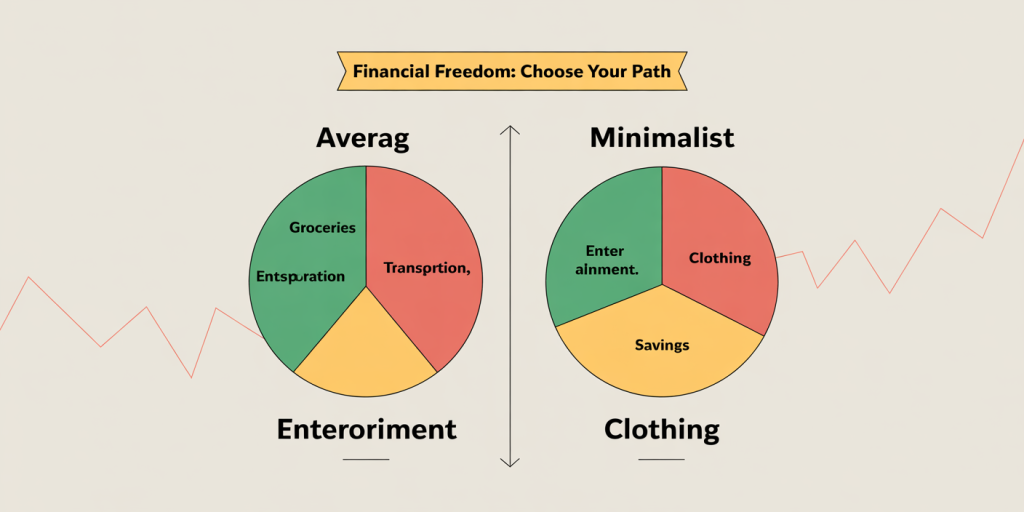 Financial Freedom: Choose Your Path

Averag

Groceries

Entsporation

Transprtion,

Enteroriment

Minimalist

Enter alnment.

Clothing

Savings

Clothing