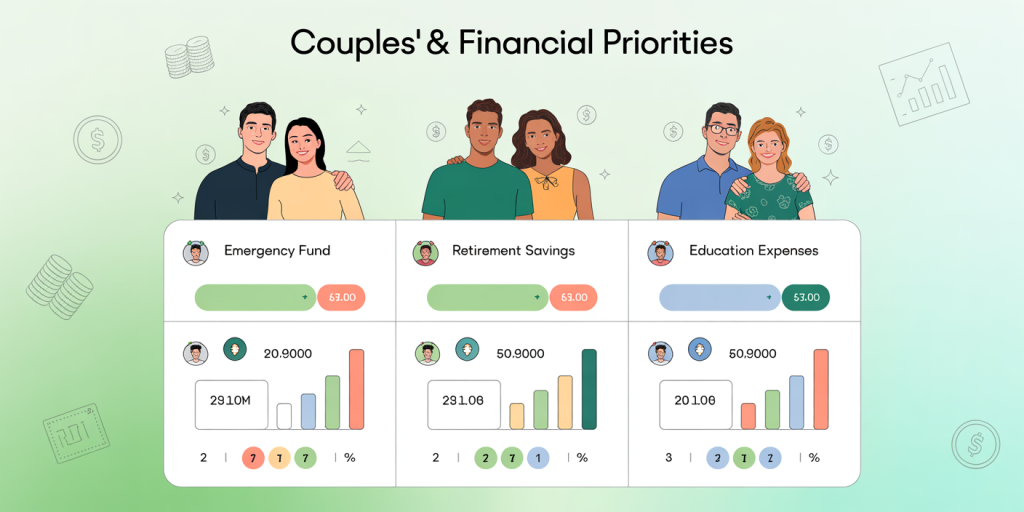 Couples' & Financial Priorities

Emergency Fund

$3.00

20.9000

2910M

2 | 7 7 7 | %

Retirement Savings

$3.00

50.9000

291.06

2 | 2 7 1 | %

Education Expenses

$3.00

50.9000

201.06

3 | 2 7 2 | %