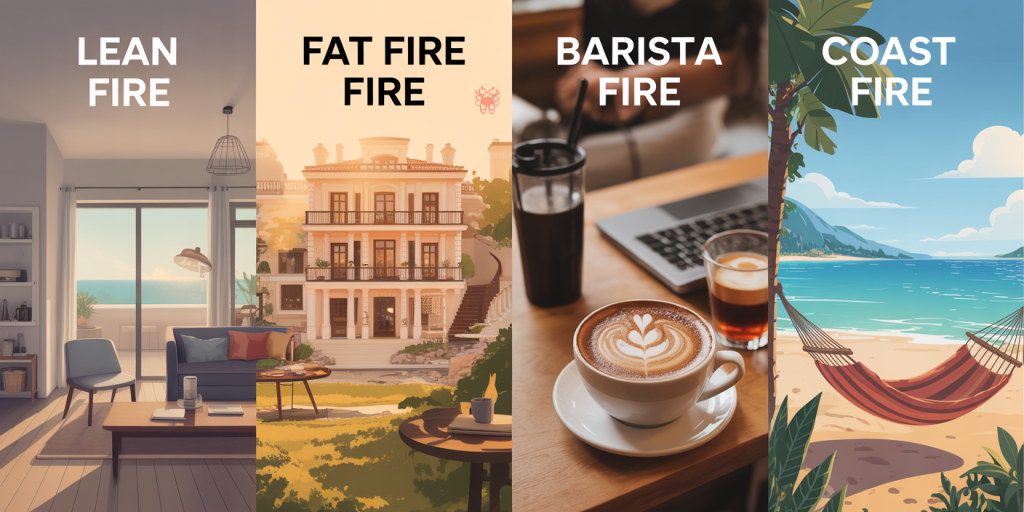 LEAN FIRE

FAT FIRE FIRE

BARISTA FIRE

COAST FIRE