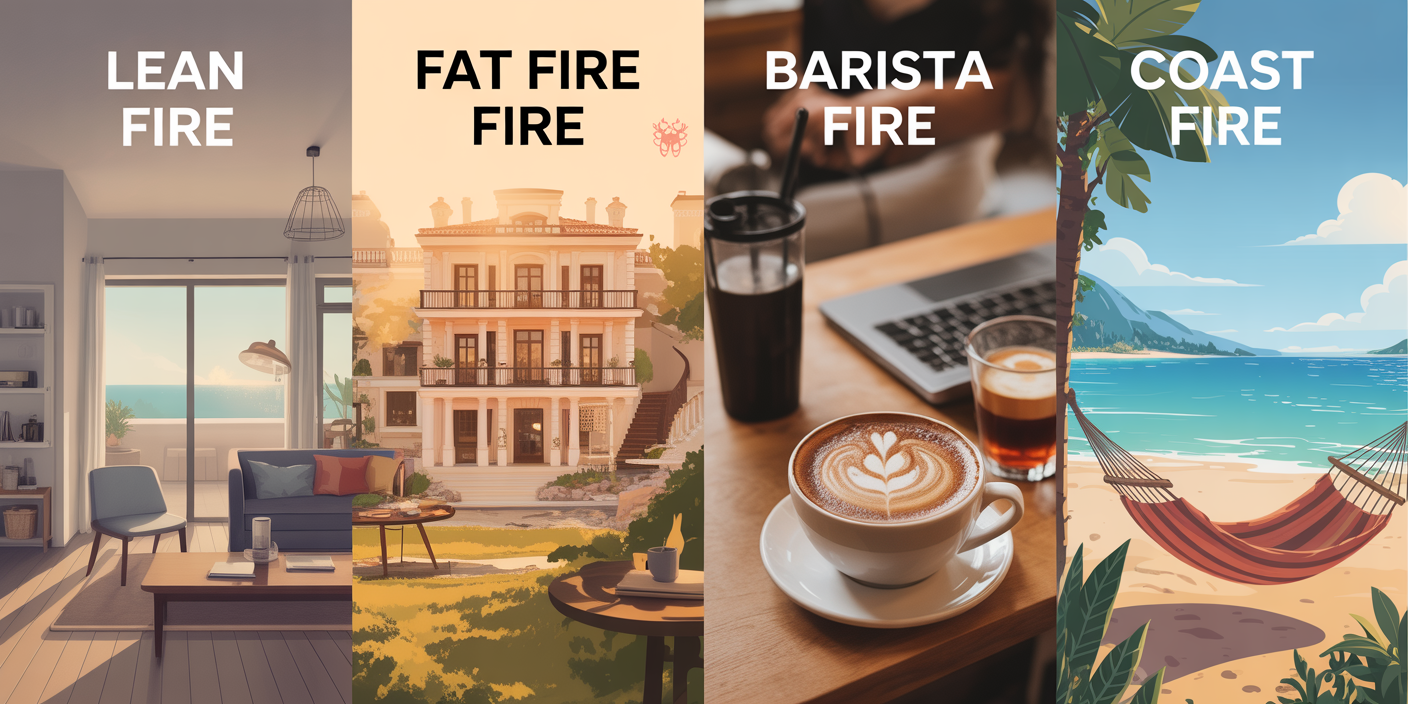 LEAN FIRE

FAT FIRE FIRE

BARISTA FIRE

COAST FIRE