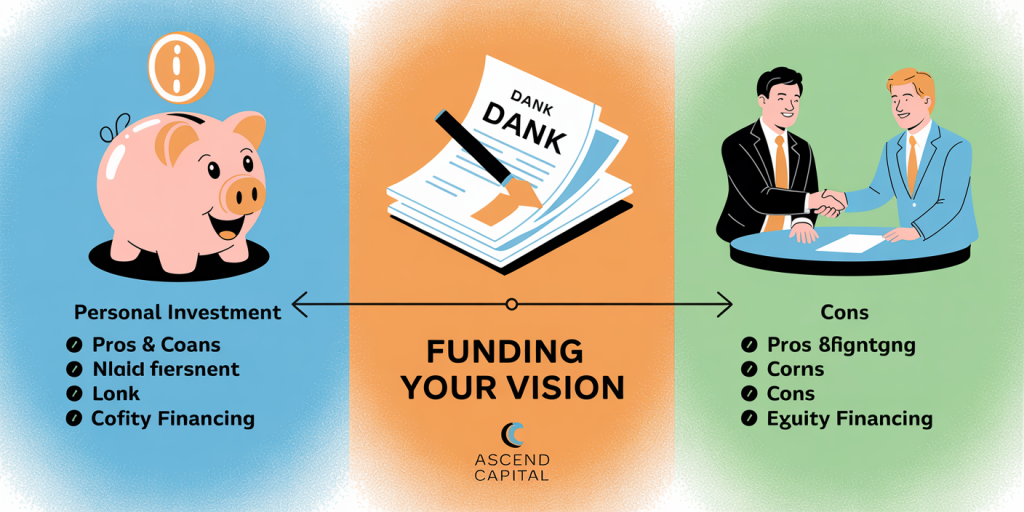 DANK
DANK

Personal Investment
Pros & Coans
Nlaid fiersnent
Lonk
Cofity Financing

FUNDING
YOUR VISION

ASCEND
CAPITAL

Cons
Pros 8figntgng
Corns
Cons
Eguity Financing